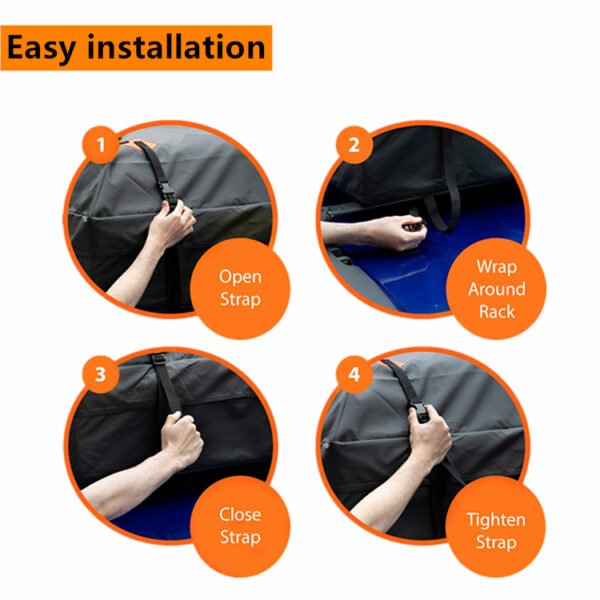 Easy installation

1

Open Strap

2

Wrap Around Rack

3

Close Strap

4

Tighten Strap